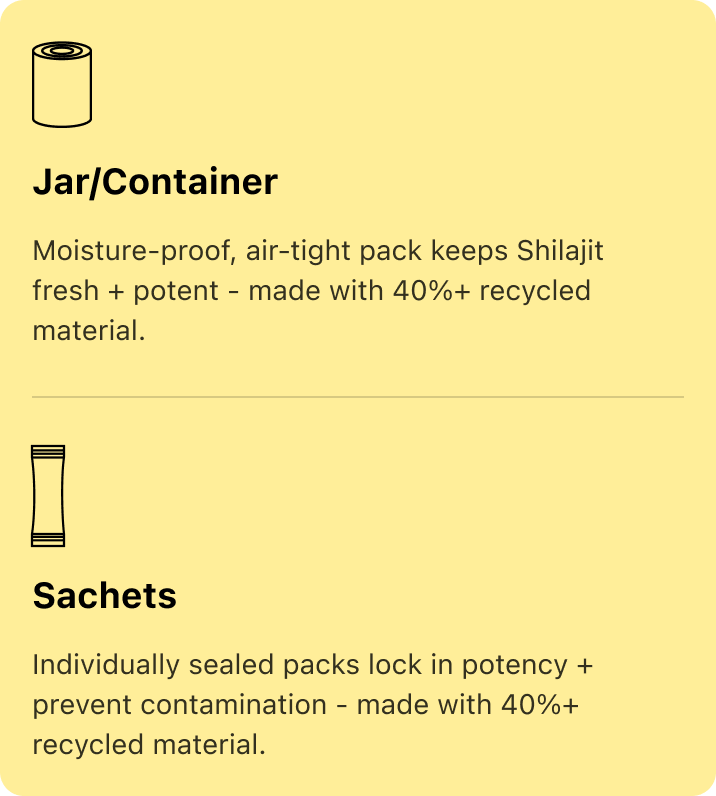 Jar/Container

Moisture-proof, air-tight pack keeps Shilajit fresh + potent - made with 40%+ recycled material.

Sachets

Individually sealed packs lock in potency + prevent contamination - made with 40%+ recycled material.