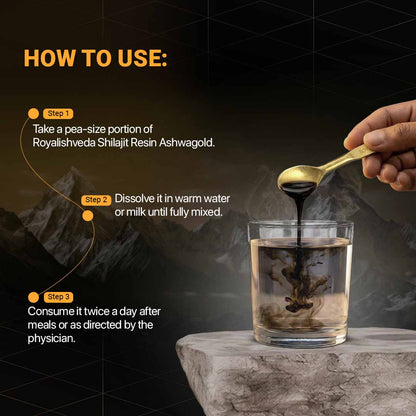 HOW TO USE:

Step 1
Take a pea-size portion of Royalishveda Shilajit Resin Ashwagold.

Step 2
Dissolve it in warm water or milk until fully mixed.

Step 3
Consume it twice a day after meals or as directed by the physician.